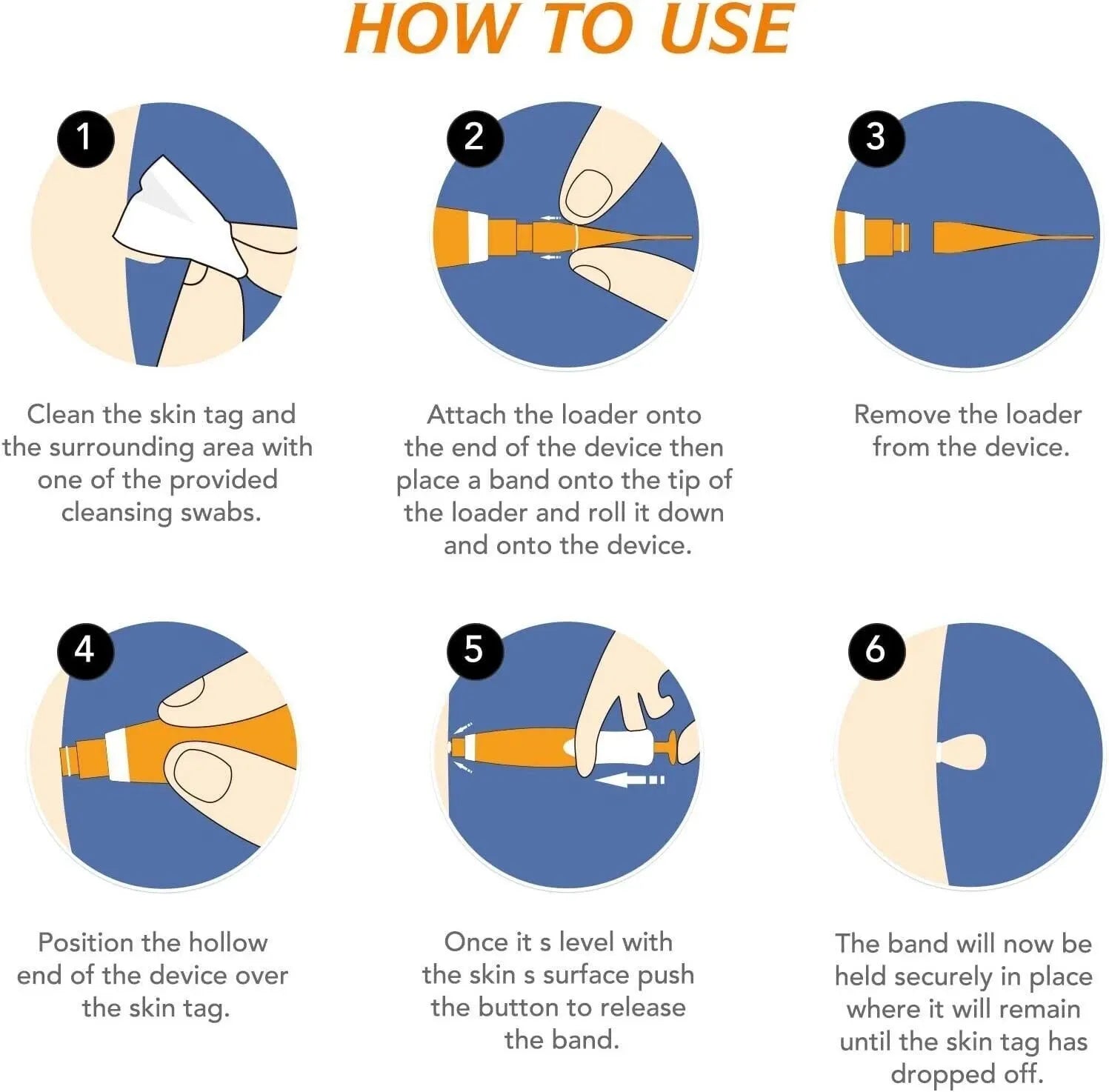 HOW TO USE

1

Clean the skin tag and the surrounding area with one of the provided cleansing swabs.

2

Attach the loader onto the end of the device then place a band onto the tip of the loader and roll it down and onto the device.

3

Remove the loader from the device.

4

Position the hollow end of the device over the skin tag.

5

Once it s level with the skin s surface push the button to release the band.

6

The band will now be held securely in place where it will remain until the skin tag has dropped off.